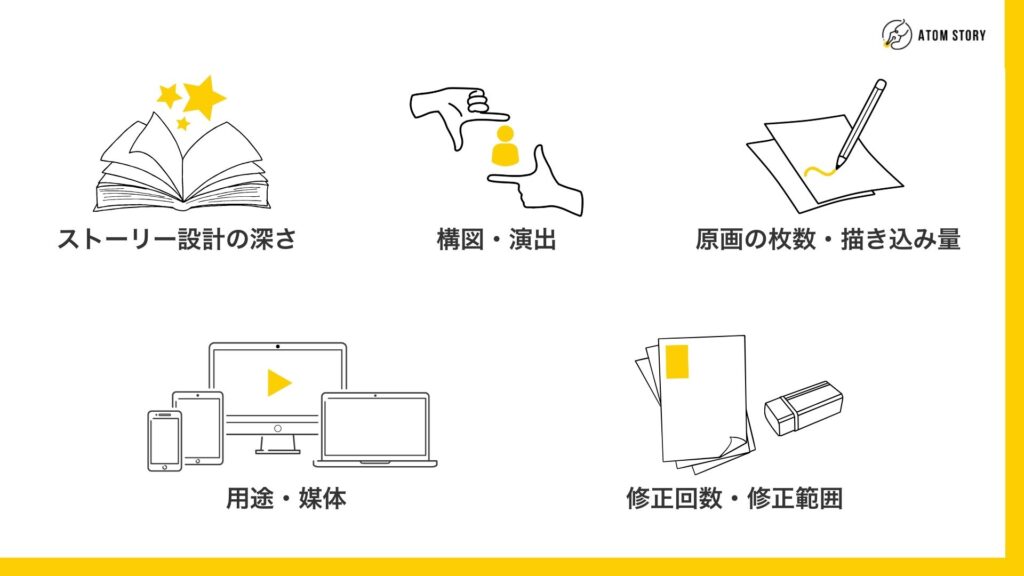 ATOM STORY

ストーリー設計の深さ

構図・演出

原画の枚数・描き込み量

用途・媒体

修正回数・修正範囲